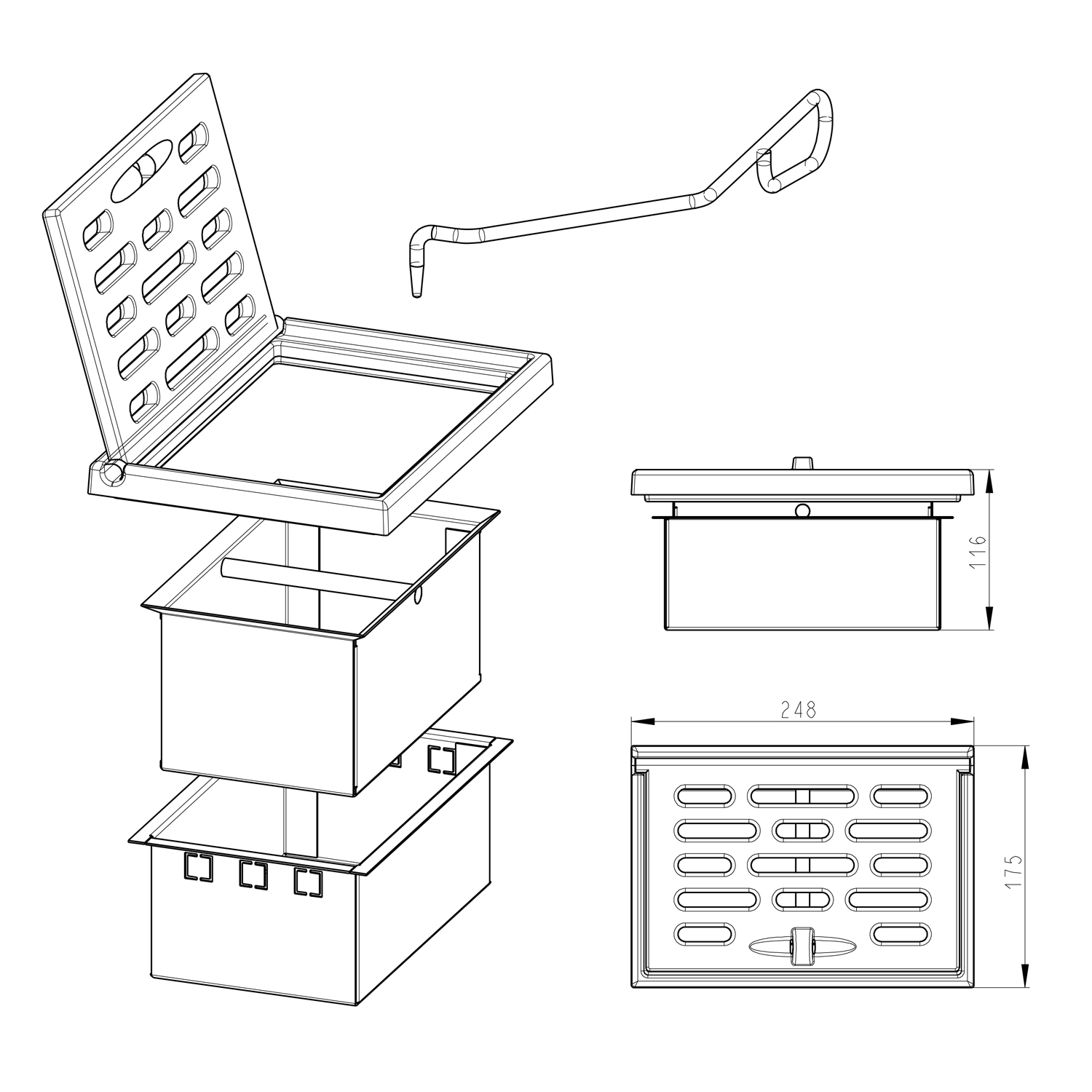 116

248

175