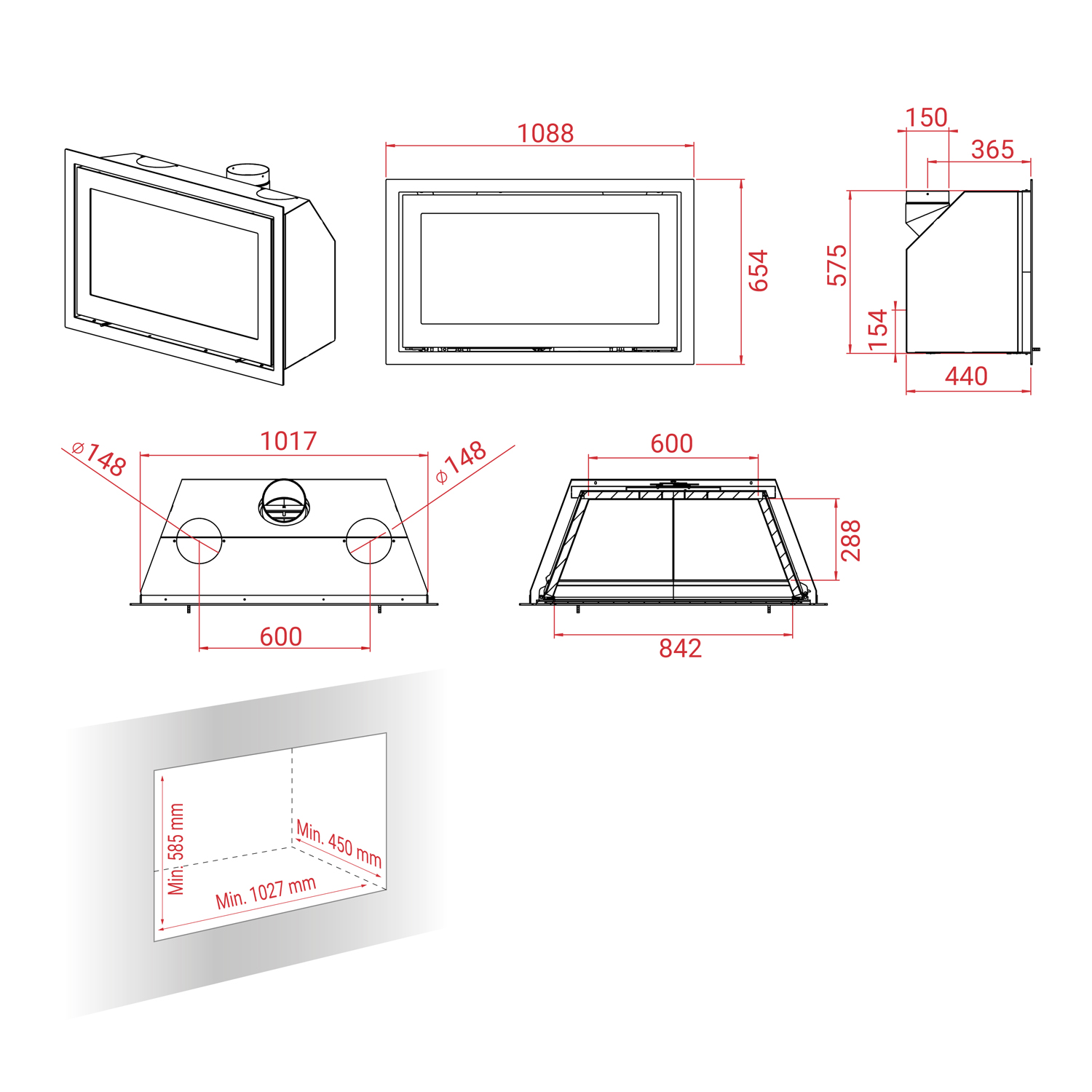 1088
654
150
365
575
154
440
⌀148
1017
⌀148
600
600
288
842
Min. 585 mm
Min. 450 mm
Min. 1027 mm