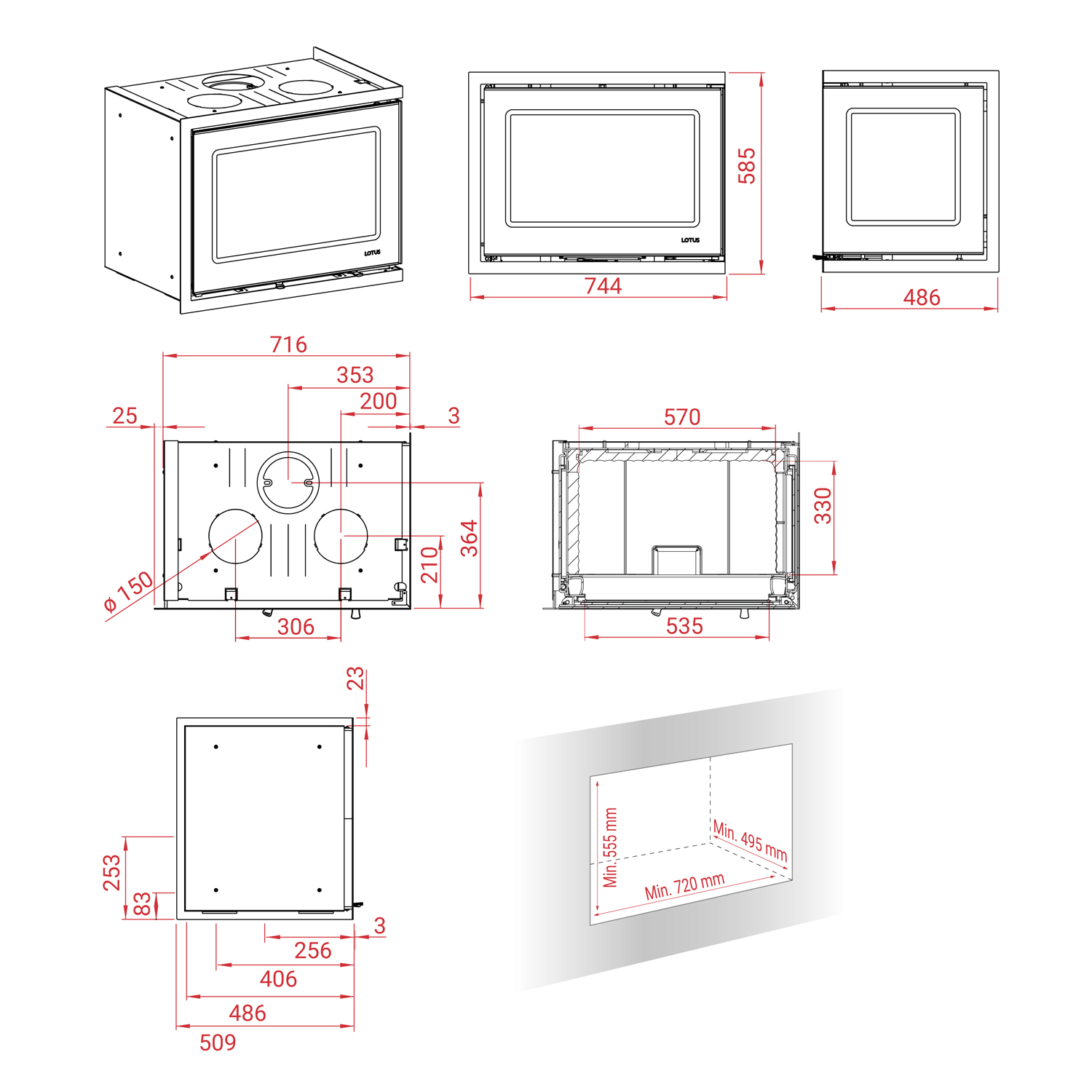 LOTUS

LOTUS

585

744

486

716

353

200

25

3

364

210

ø 150

306

570

330

535

23

253

83

3

256

406

486

509

Min. 555 mm

Min. 495 mm

Min. 720 mm