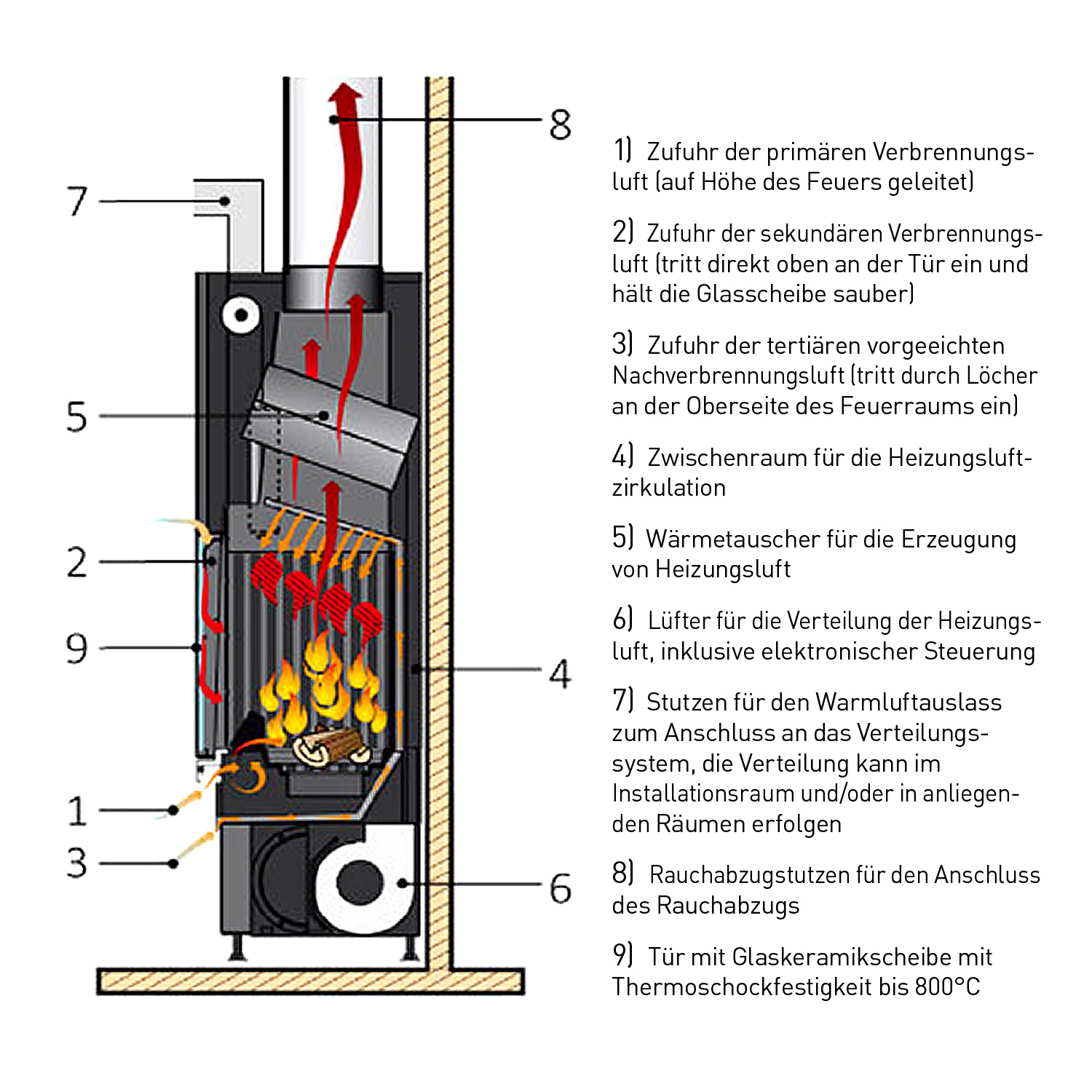 8

7

5

2

9

4

1

3

6

1) Zufuhr der primären Verbrennungsluft (auf Höhe des Feuers geleitet)

2) Zufuhr der sekundären Verbrennungsluft (tritt direkt oben an der Tür ein und hält die Glasscheibe sauber)

3) Zufuhr der tertiären vorgeeichten Nachverbrennungsluft (tritt durch Löcher an der Oberseite des Feuerraums ein)

4) Zwischenraum für die Heizungsluftzirkulation

5) Wärmetauscher für die Erzeugung von Heizungsluft

6) Lüfter für die Verteilung der Heizungsluft, inklusive elektronischer Steuerung

7) Stutzen für den Warmluftauslass zum Anschluss an das Verteilungssystem, die Verteilung kann im Installationsraum und/oder in anliegenden Räumen erfolgen

8) Rauchabzugstutzen für den Anschluss des Rauchabzugs

9) Tür mit Glaskeramikscheibe mit Thermoschockfestigkeit bis 800°C