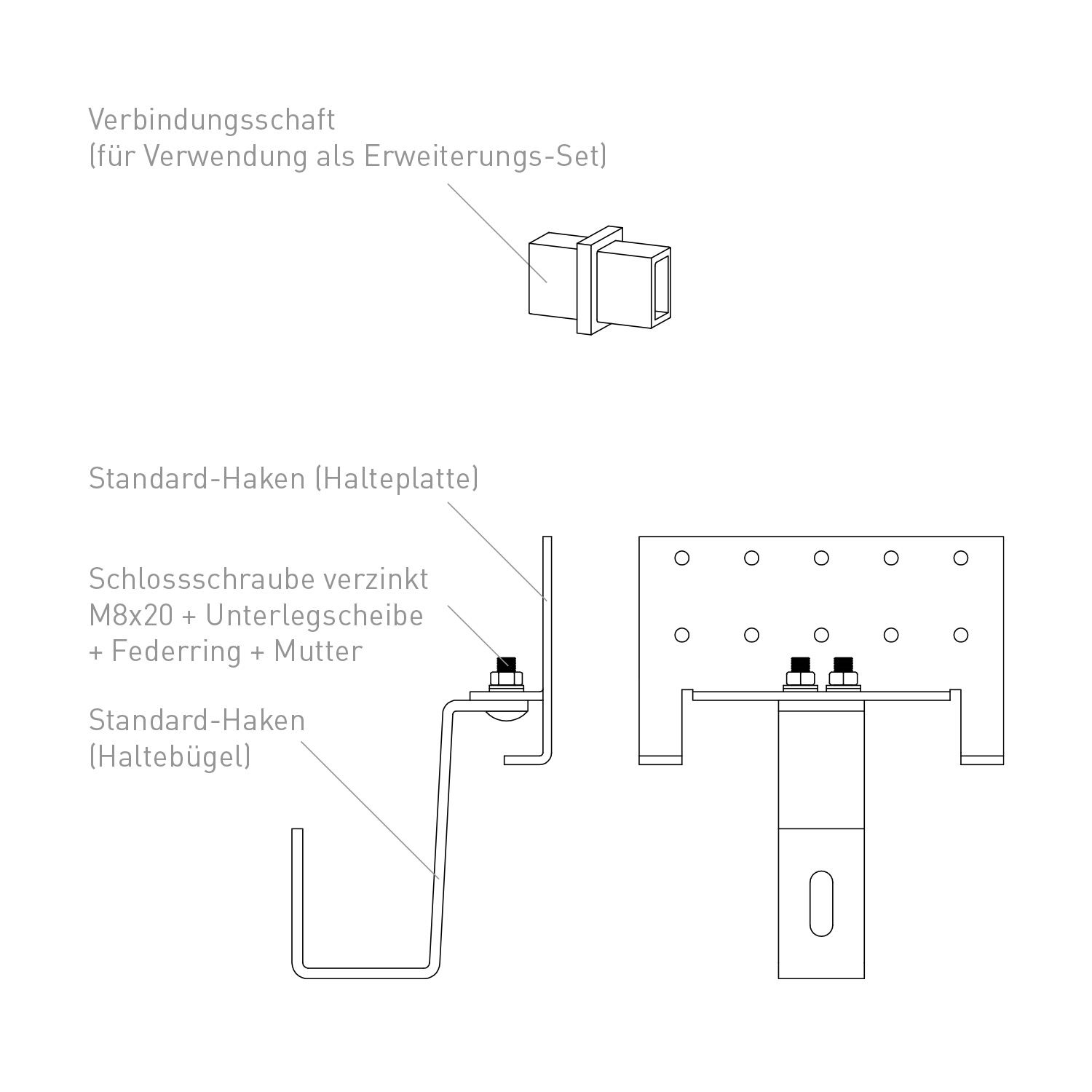 Verbindungsschaft
(für Verwendung als Erweiterungs-Set)

Standard-Haken (Halteplatte)

Schlossschraube verzinkt
M8x20 + Unterlegscheibe
+ Federring + Mutter

Standard-Haken
(Haltebügel)